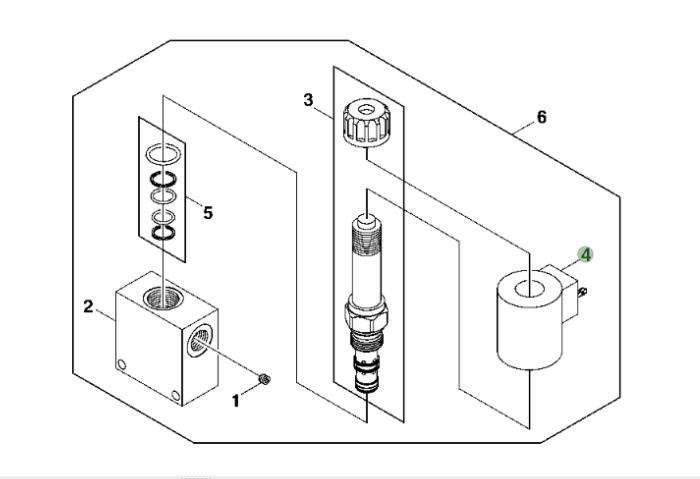 3
6
5
4
2
1