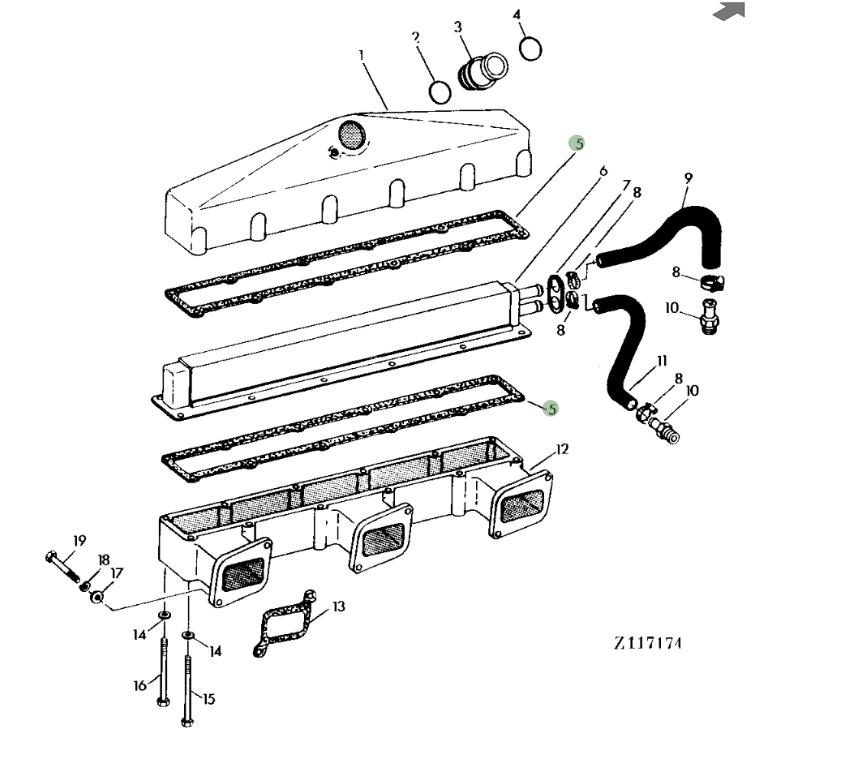 1
2
3
4
5
6
7
8
9
8
10
8
11
8
10
5
12
19
18
17
13
14
14
16
15
Z117174