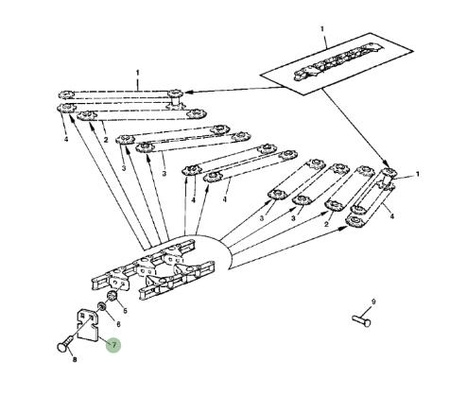 1
1
4
2
3
3
4
4
1
3
3
2
4
5
6
7
8
9