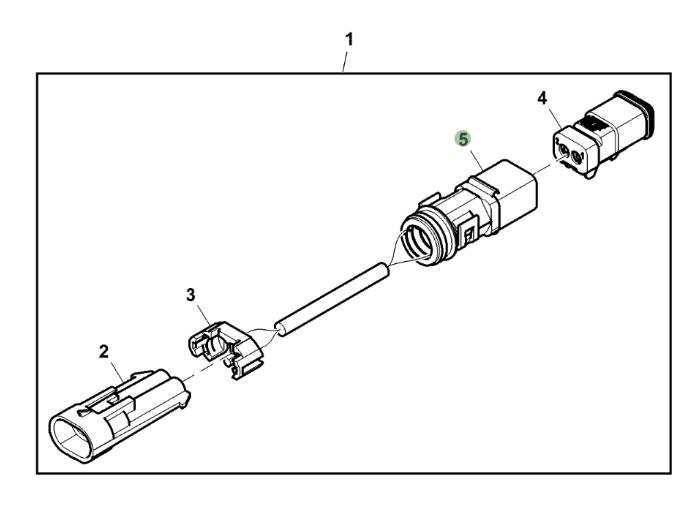 1

4

5

3

2