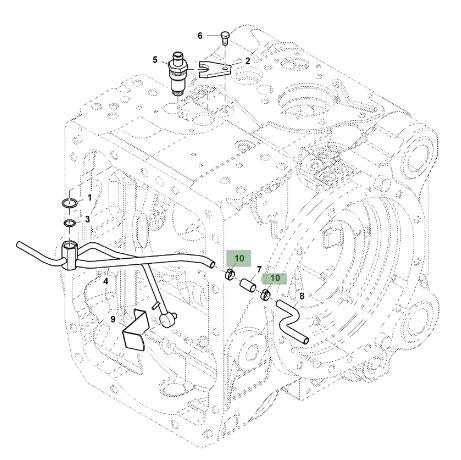 6
5
2
1
3
4
10
7
10
8
9