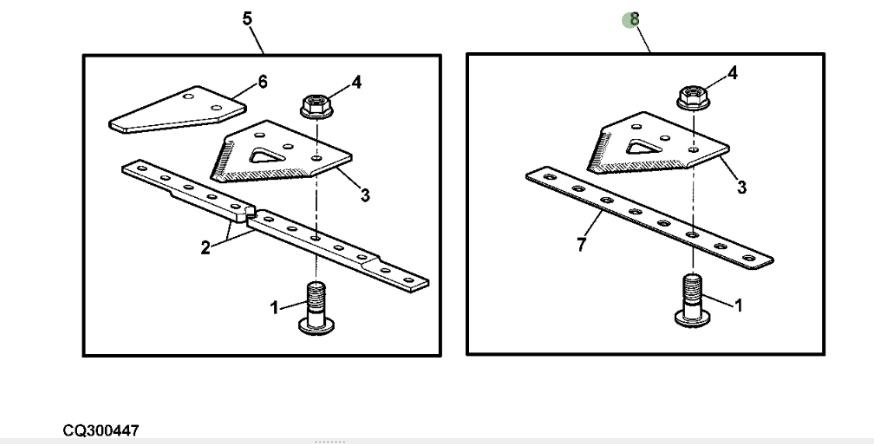 5
6
4
3
2
1
8
4
3
7
1
CQ300447