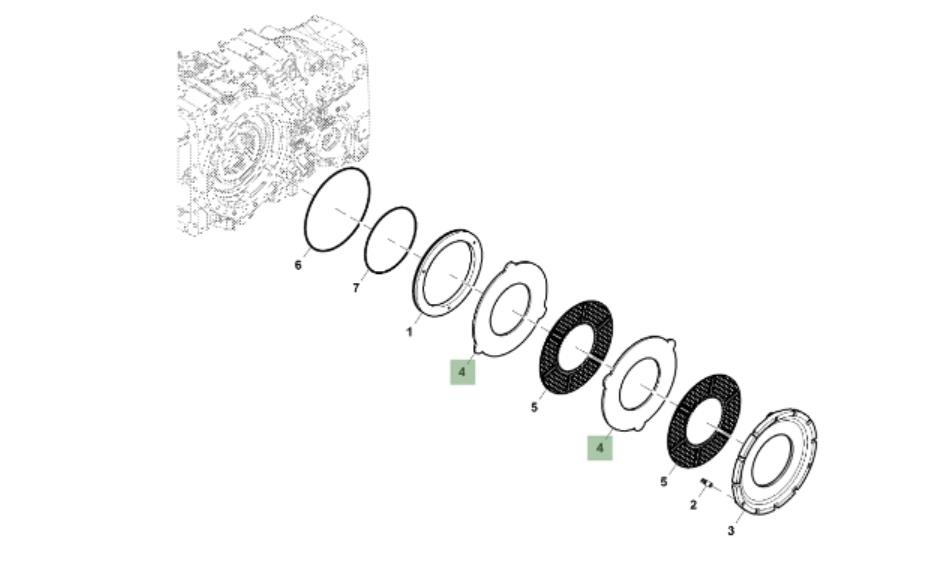 6
7
1
4
5
4
5
2
3