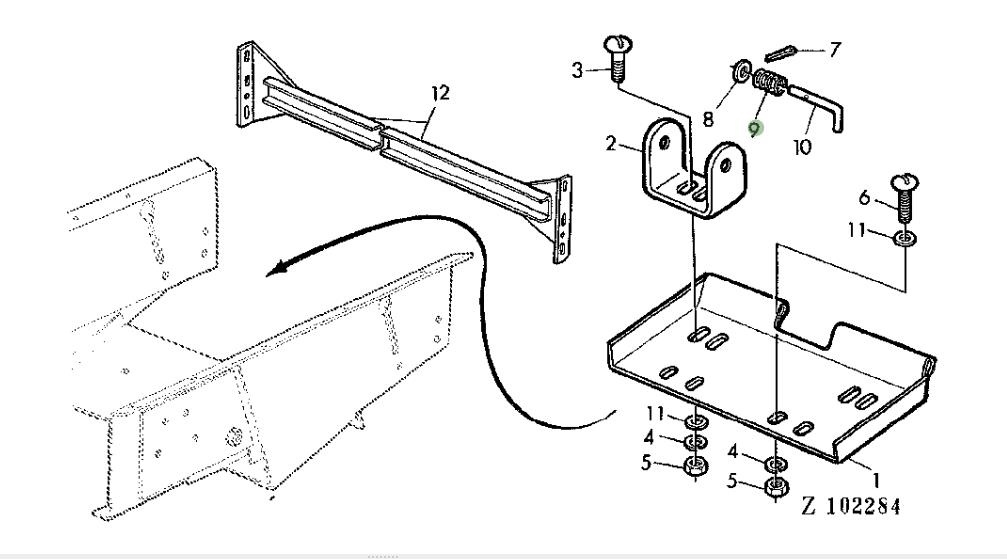 12
3
7
8
9
10
2
6
11
11
4
5
4
5
1
Z 102284