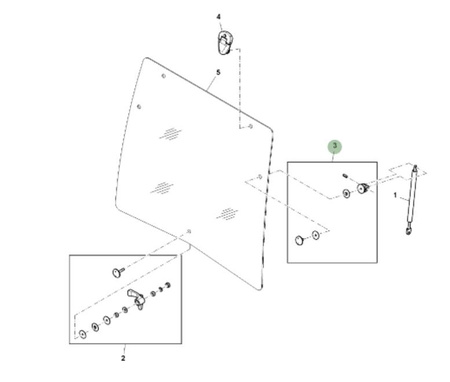 4
5
3
1
2