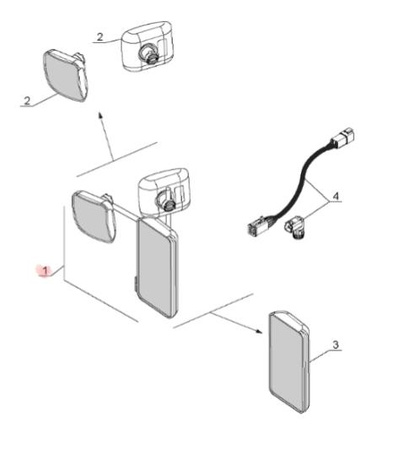 2
2
4
1
3