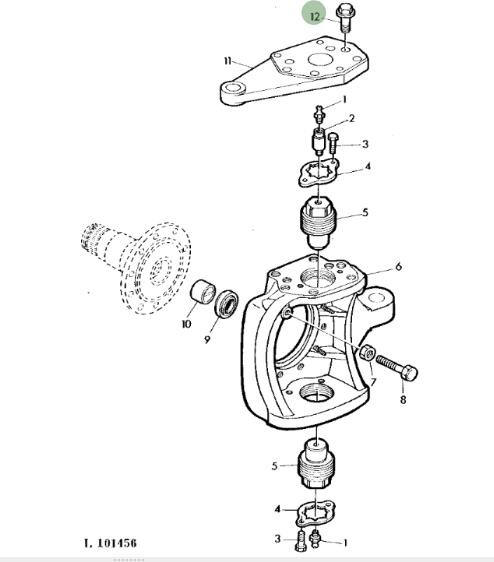 12
11
1
2
3
4
5
6
10
9
7
8
5
4
3
1
L 101456