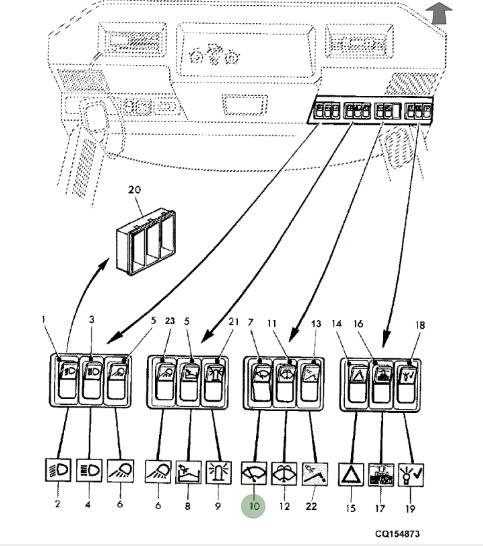 20

1
3
5
23
5
21
7
11
13
14
16
18

2
4
6
6
8
9
10
12
22
15
17
19

CQ154873