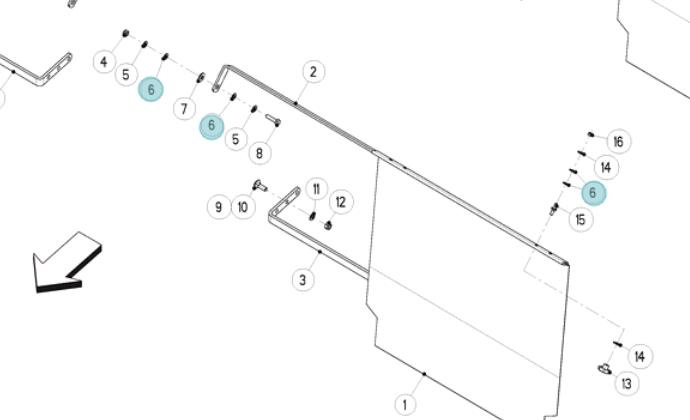 4
5
6
7
6
5
8
2
16
14
6
15
9
10
11
12
3
14
13
1