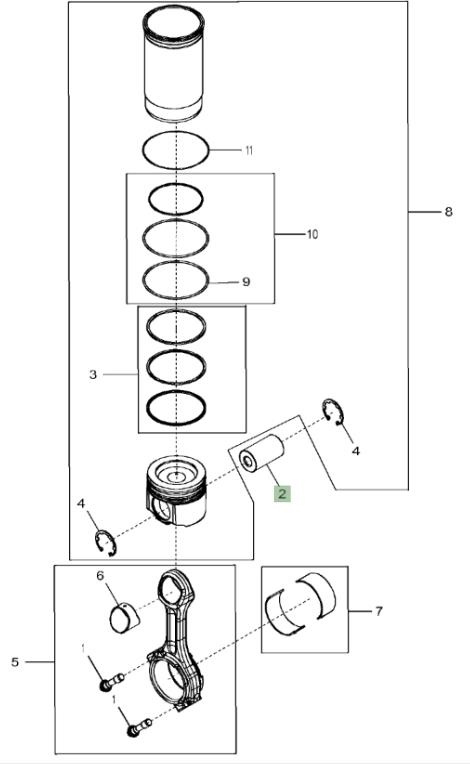 11
8
10
9
3
4
2
4
6
7
5
1
1