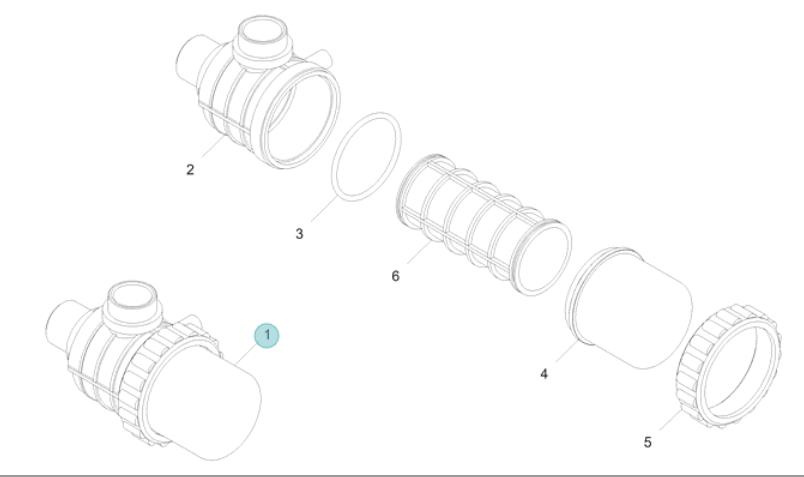 2
3
6
1
4
5