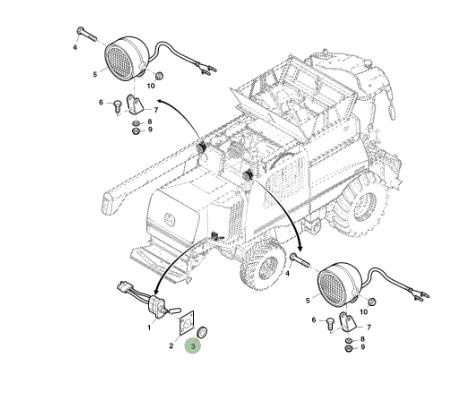 4
5
10
6
7
8
9
4
5
10
6
7
8
9
1
2
3