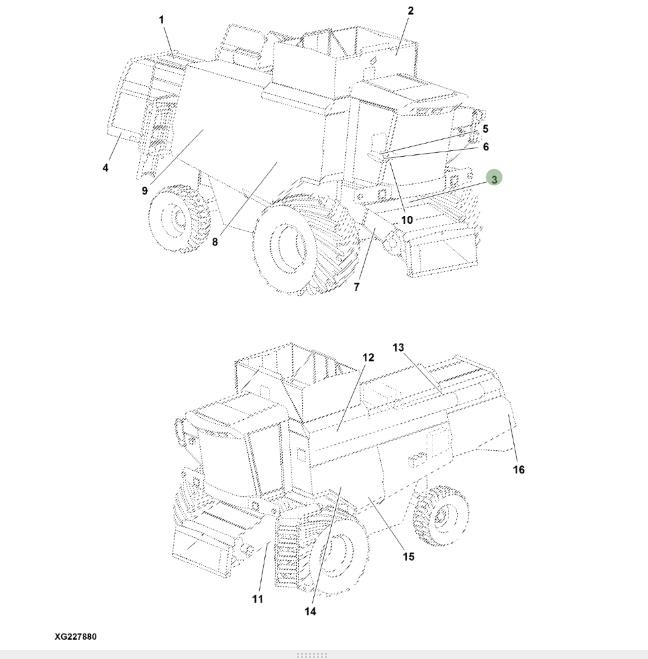 1
2
5
6
3
4
9
10
8
7

12
13
16
15
11
14

XG227880