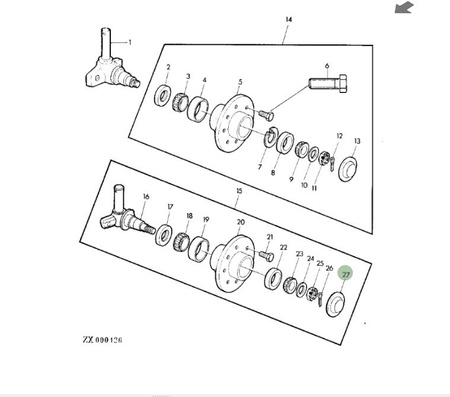 14
1
2
3
4
5
6
7
8
9
10
11
12
13
15
16
17
18
19
20
21
22
23
24
25
26
27
ZX 000126