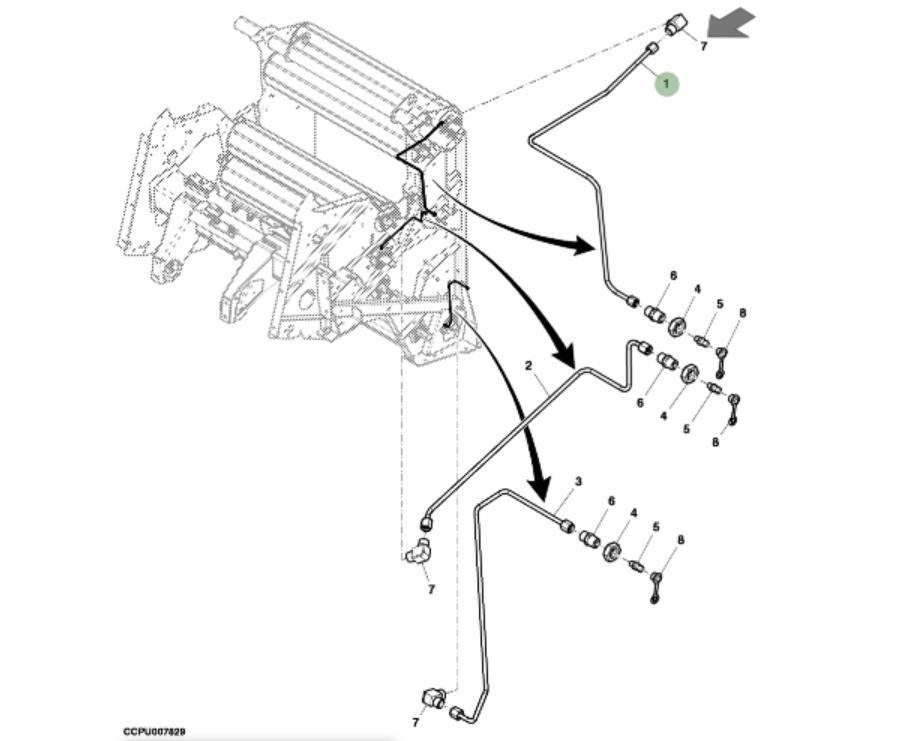 7
1
6
4
5
8
2
6
4
5
8
3
6
4
5
8
7
7
CCPU007829