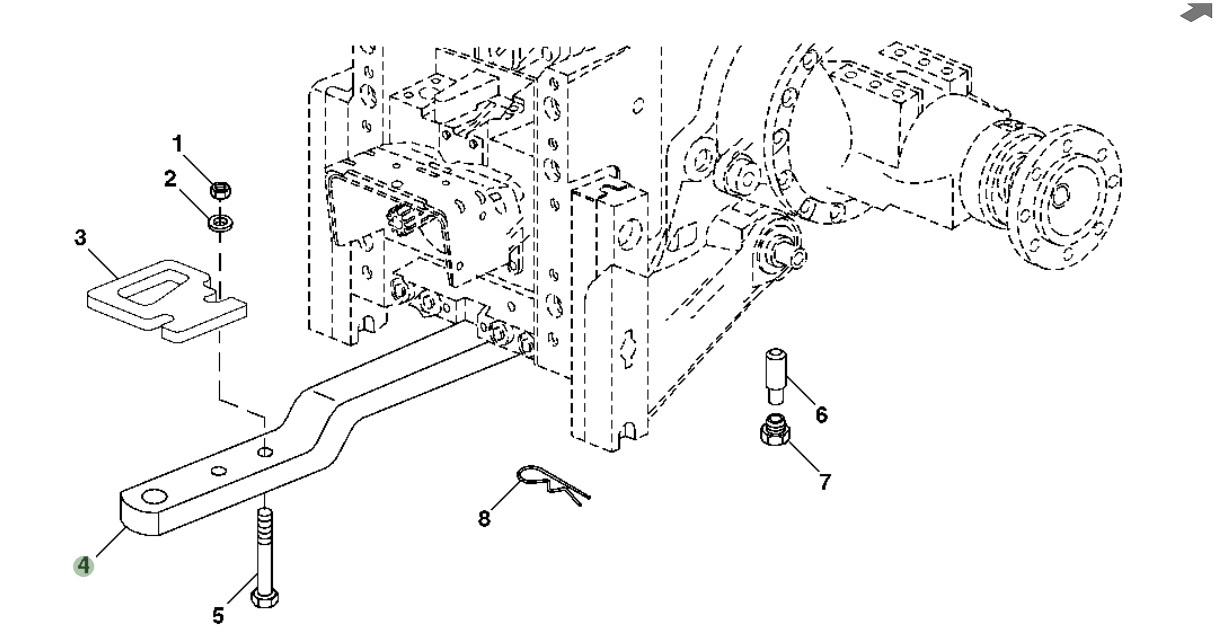 1
2
3
4
5
6
7
8