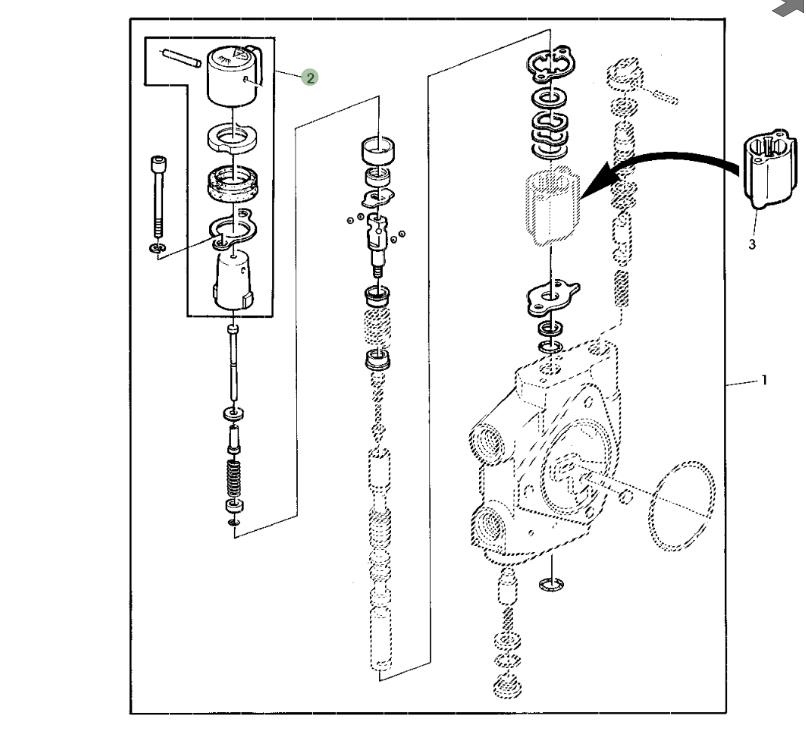 2

3

1