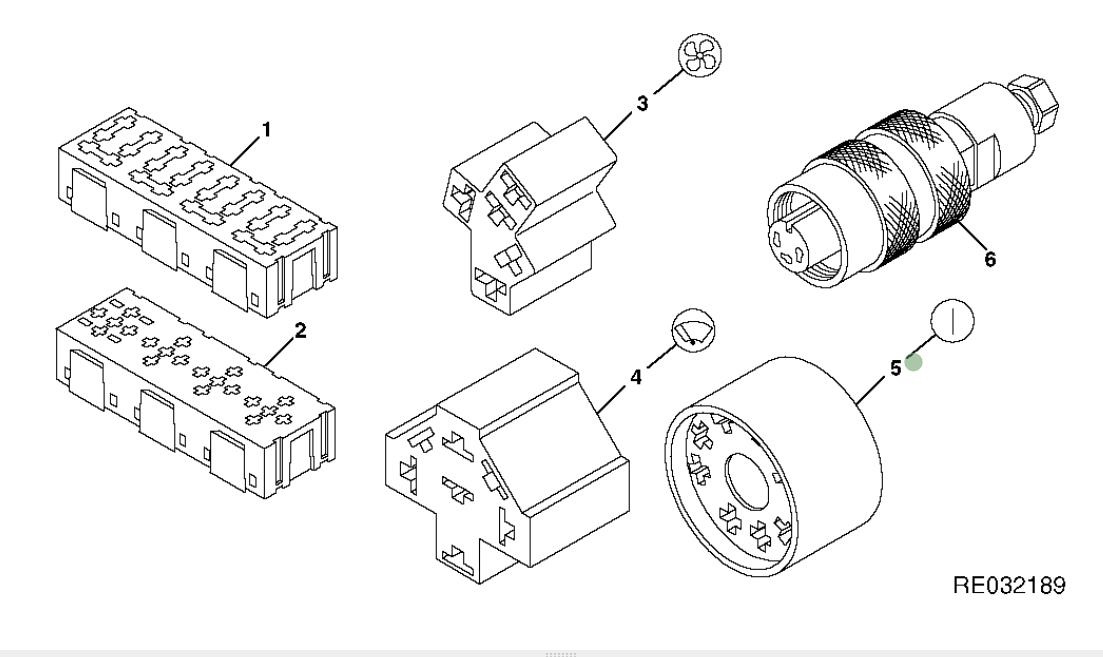 1
2
3
4
5
6
RE032189