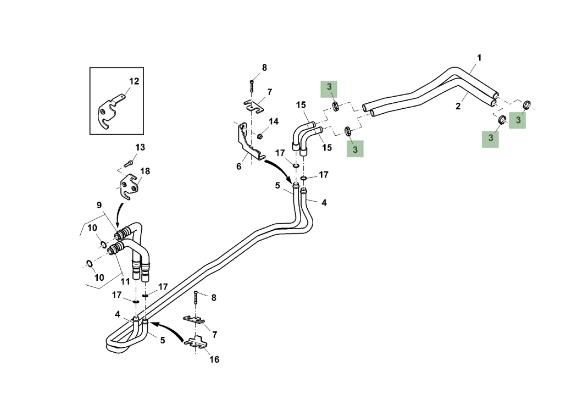 12
8
7
14
6
3
15
15
3
1
2
3
3
17
17
5
4
13
18
9
10
10
11
17
17
8
4
7
5
16