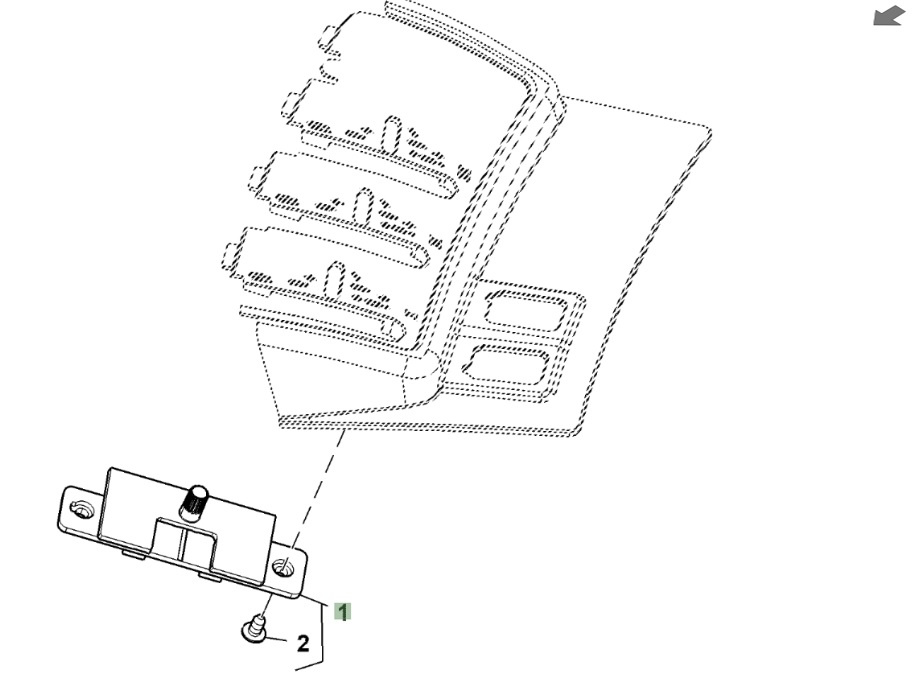 1
2