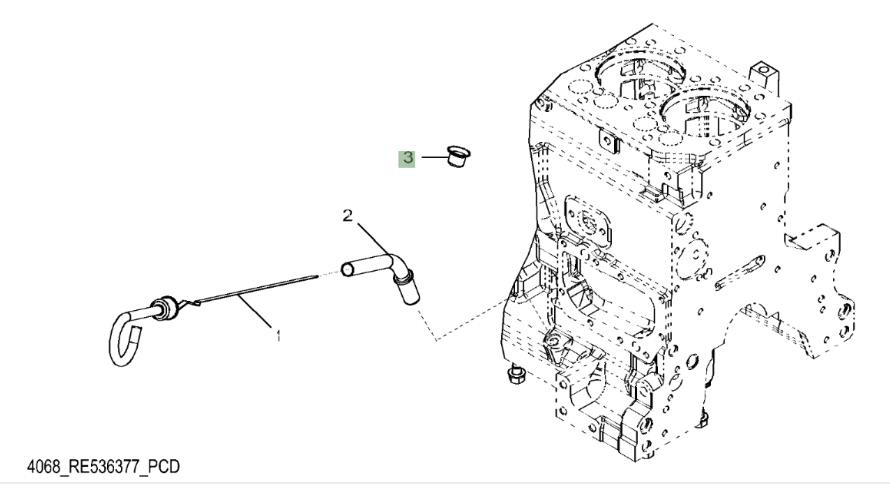 3

2

1

4068_RE536377_PCD