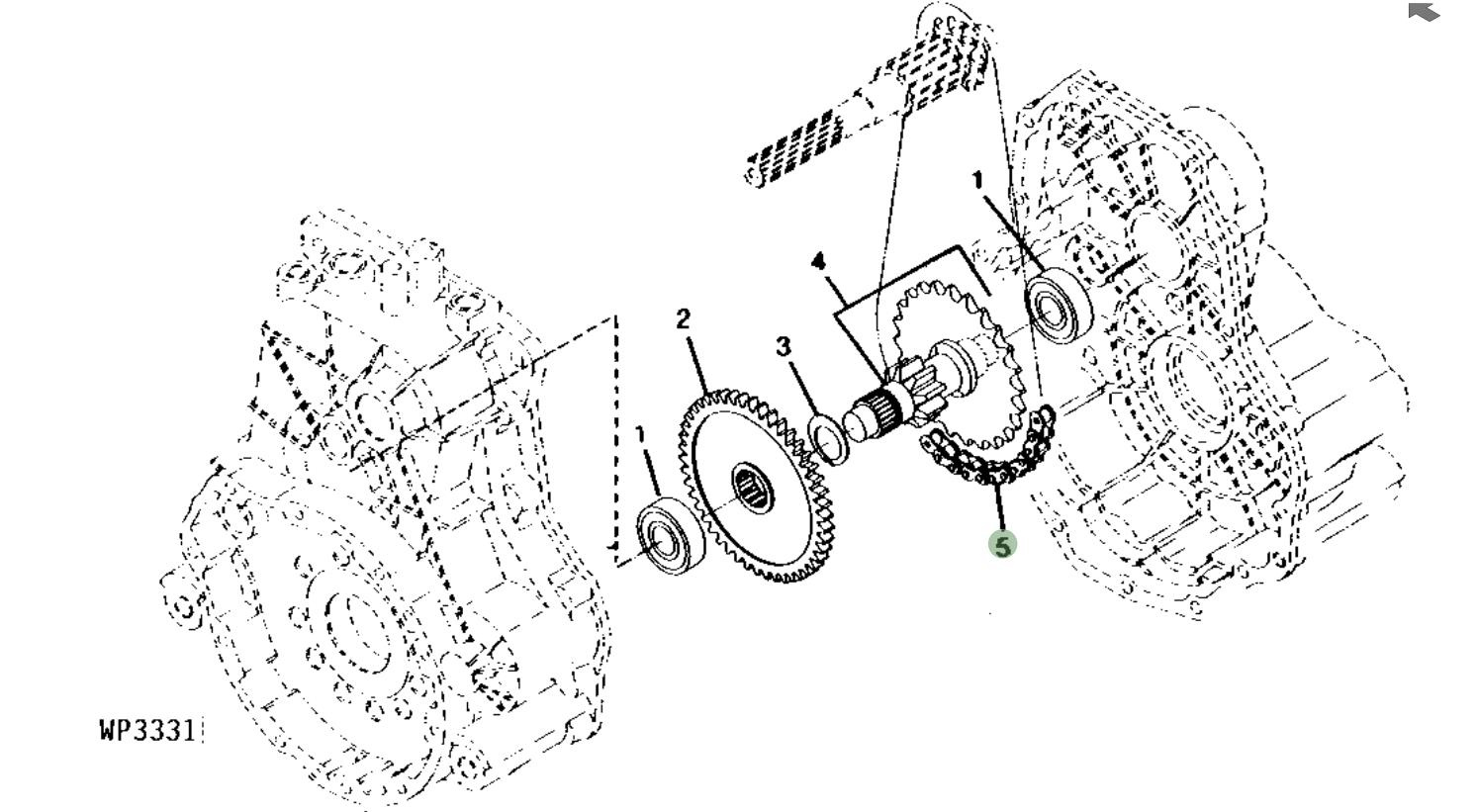 1
4
2
3
1
5
WP3331