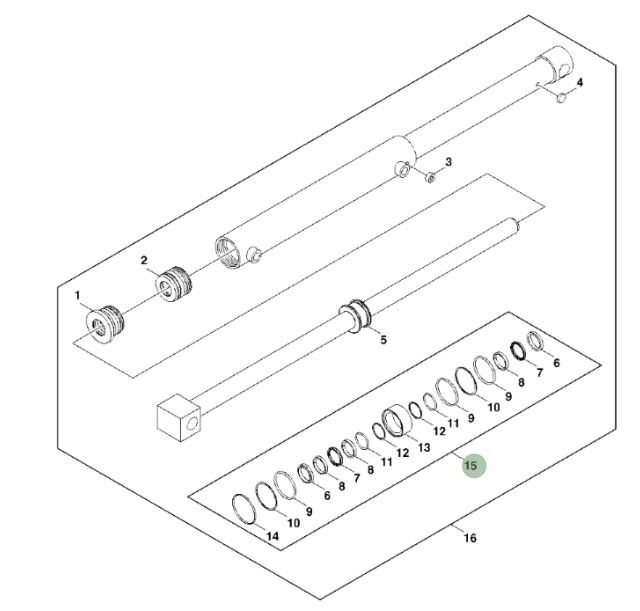 4
3
2
1
5
6
7
8
9
10
9
11
12
13
12
11
8
7
8
6
9
10
14
15
16