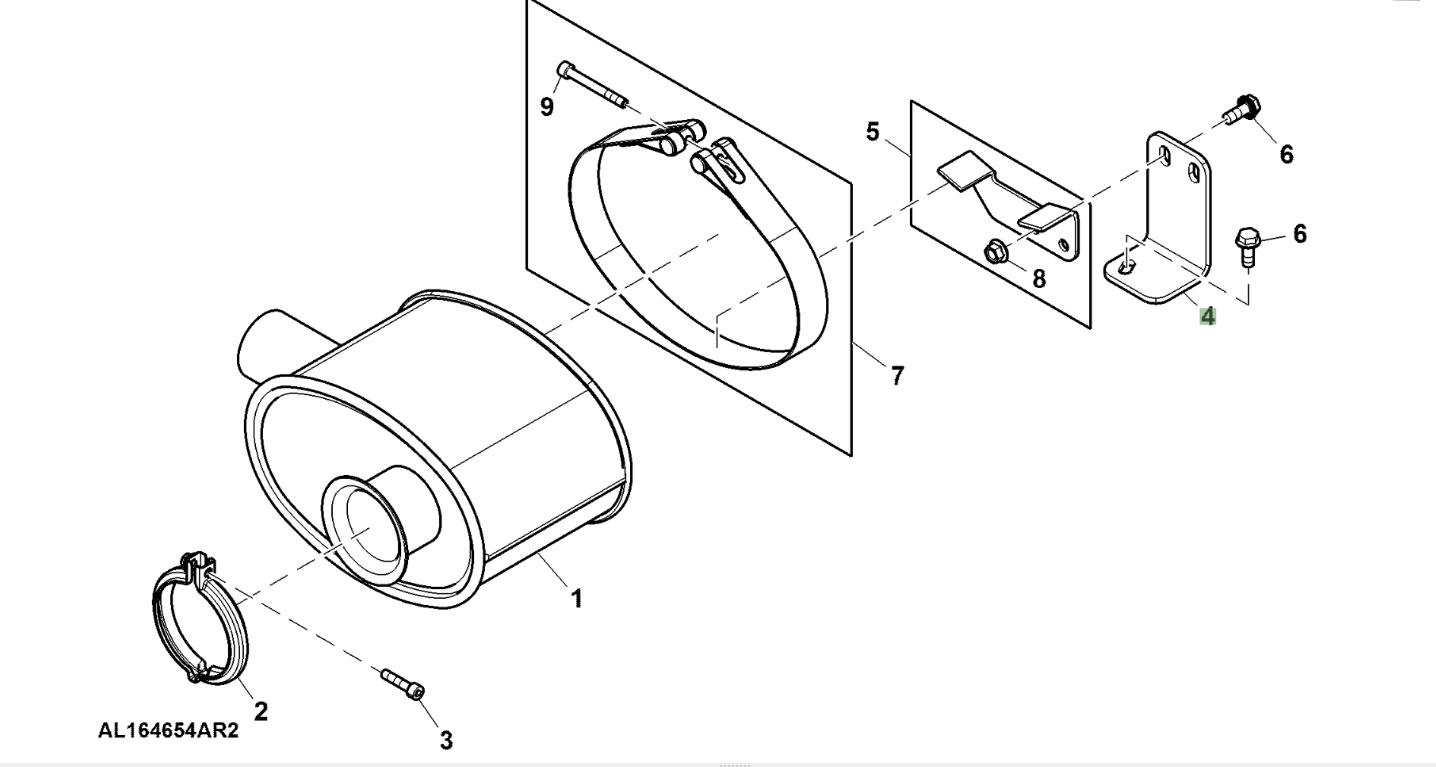 9
5
6
6
8
4
7
1
2
3
AL164654AR2