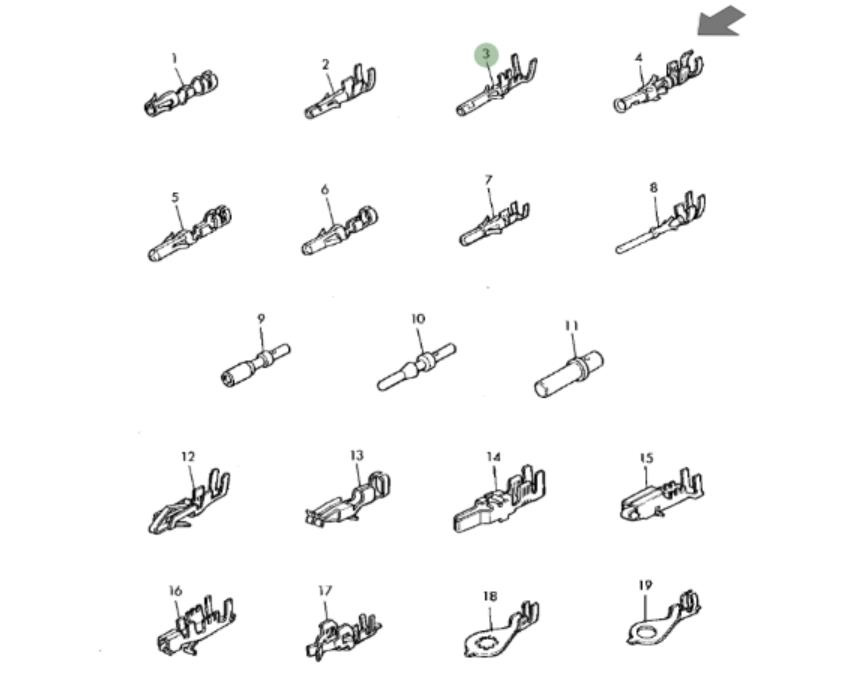 1
2
3
4
5
6
7
8
9
10
11
12
13
14
15
16
17
18
19