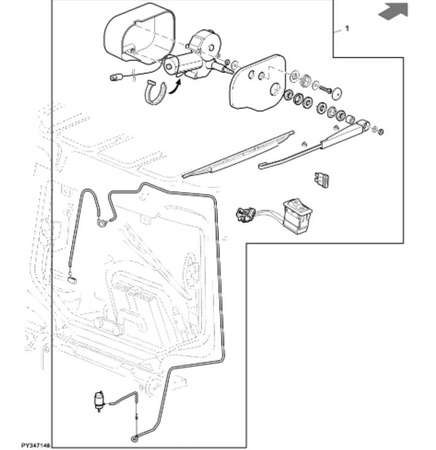 1

PY347148