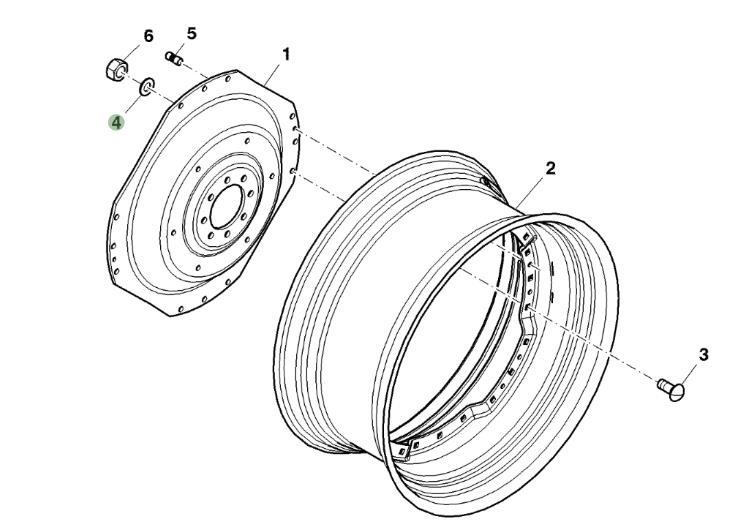 6
5
1
4
2
3