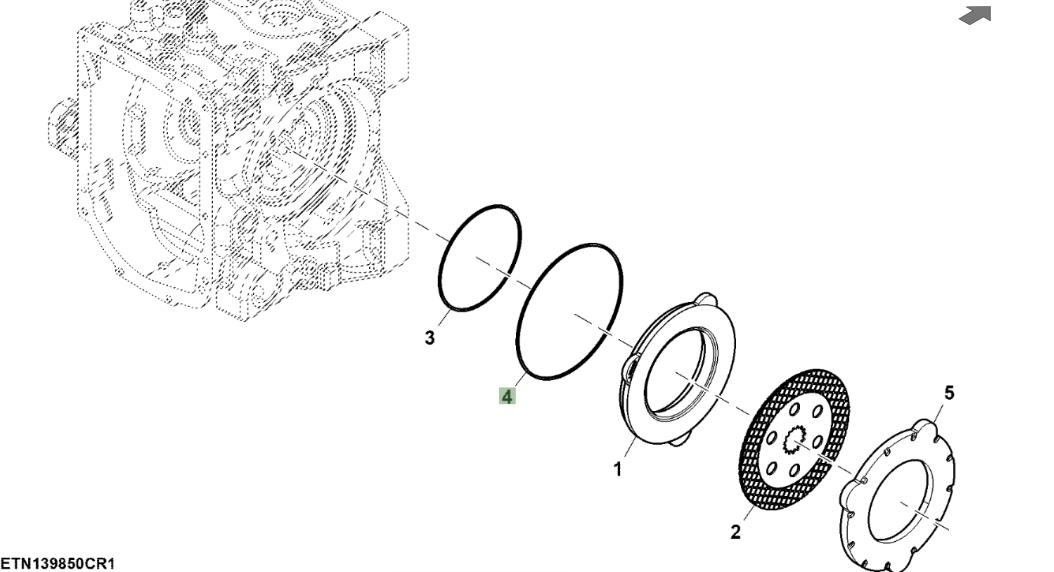 3
4
1
5
2
ETN139850CR1