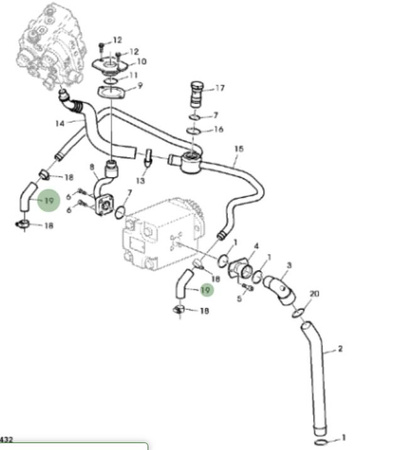 12
12
10
11
9
17
7
16
14
15
8
13
18
19
6
6
7
18
1
4
1
3
18
19
5
20
18
2
1
432