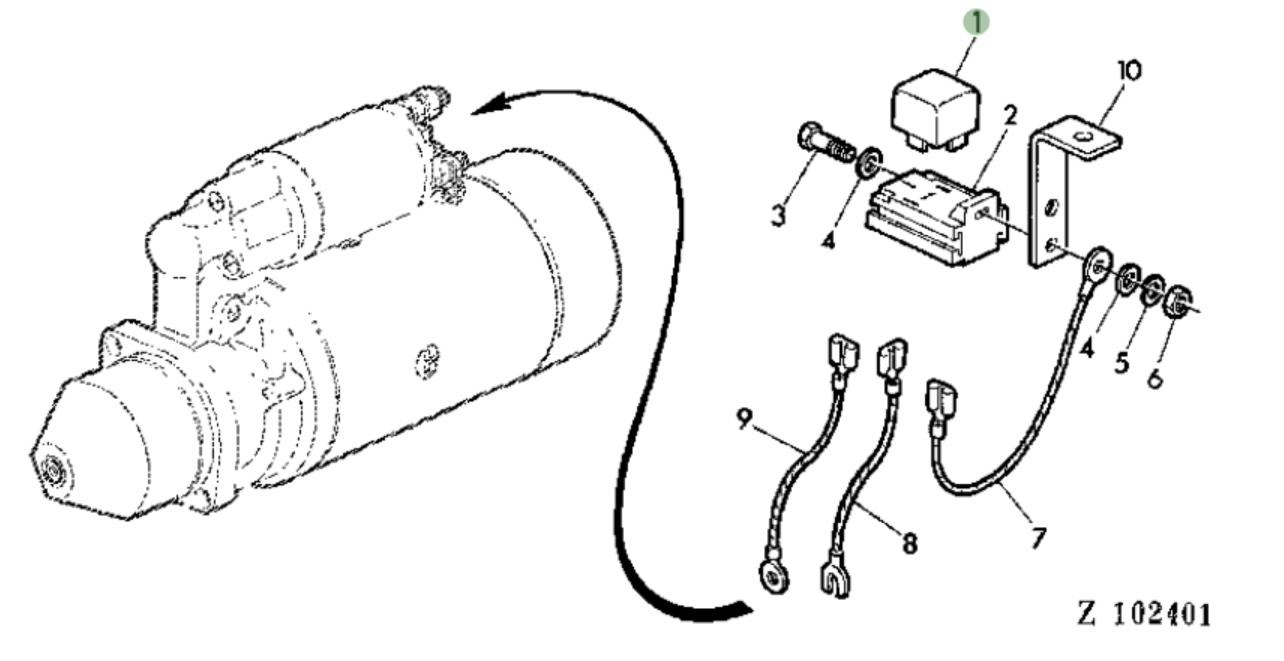 1
10
2
3
4
4
5
6
9
8
7
Z 102401