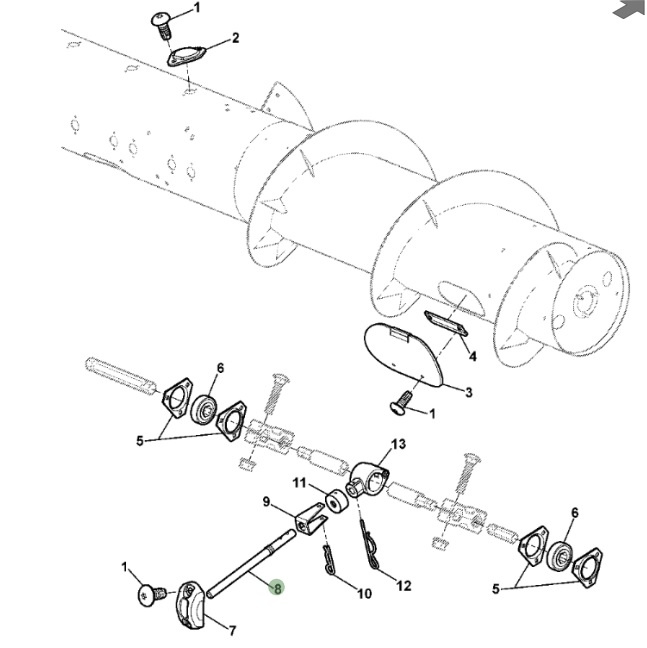 1
2
4
3
1
6
5
13
11
9
6
1
8
10
12
5
7