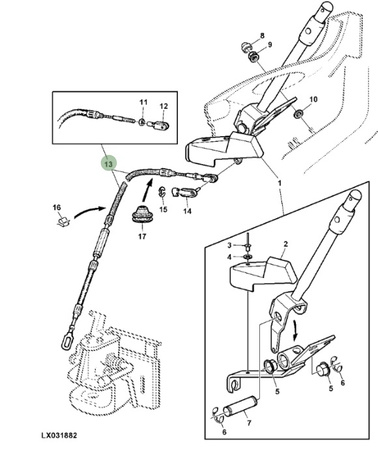 8
9
10
11
12
13
1
16
15
14
17
3
4
2
5
5
6
7
6
LX031882