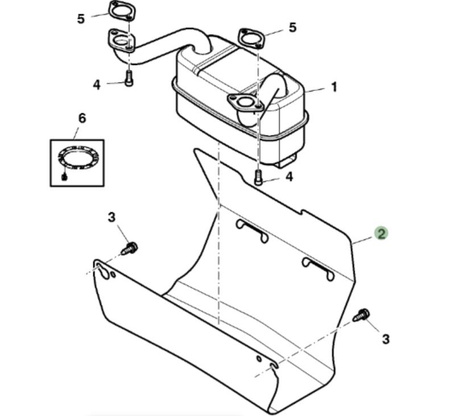 5
5
4
1
6
4
3
2
3