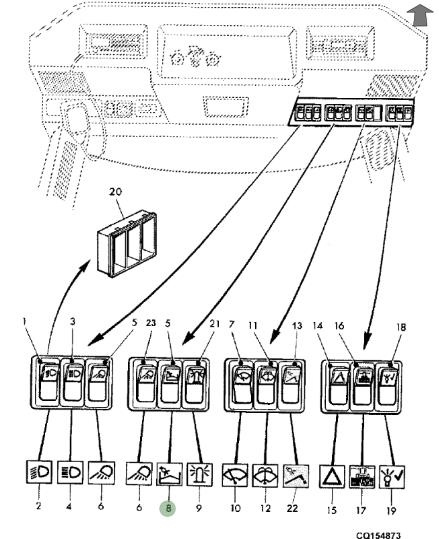 20

1 3 5 23 5 21 7 11 13 14 16 18

2 4 6 6 8 9 10 12 22 15 17 19

CQ154873