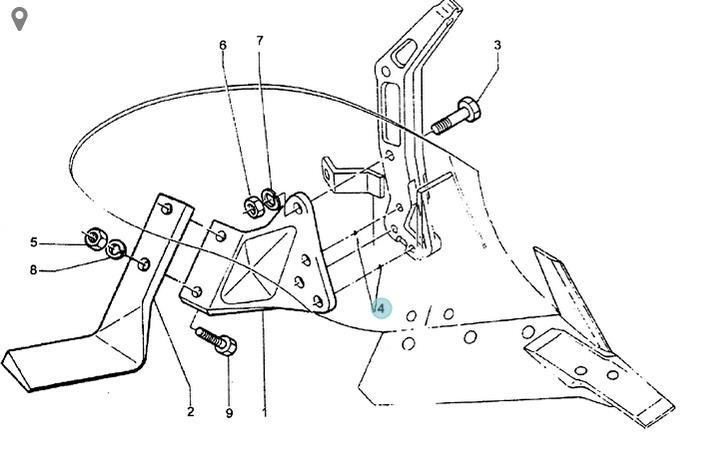 6
7
3
5
8
4
2
9
1