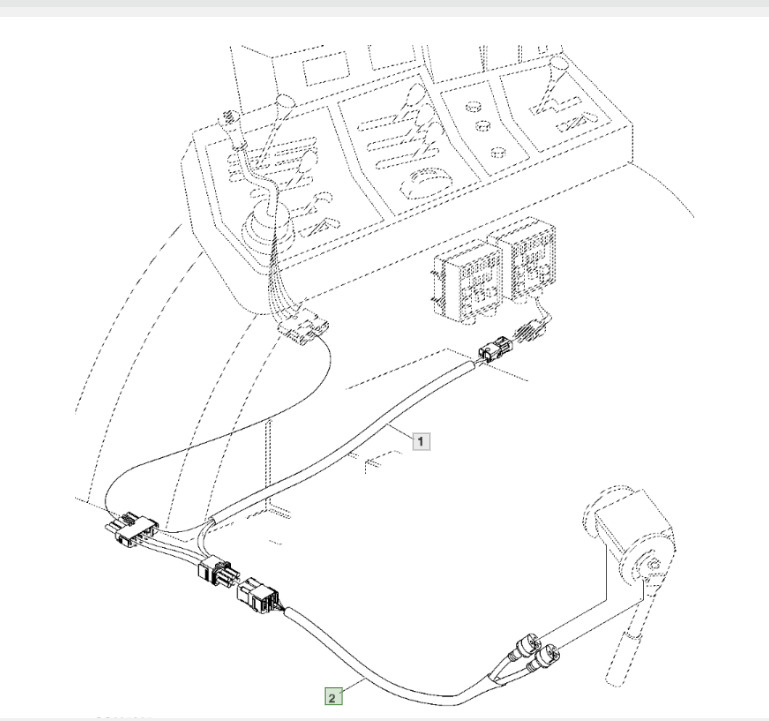 1

2