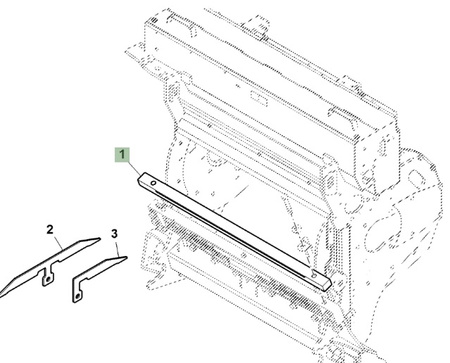 1
2
3