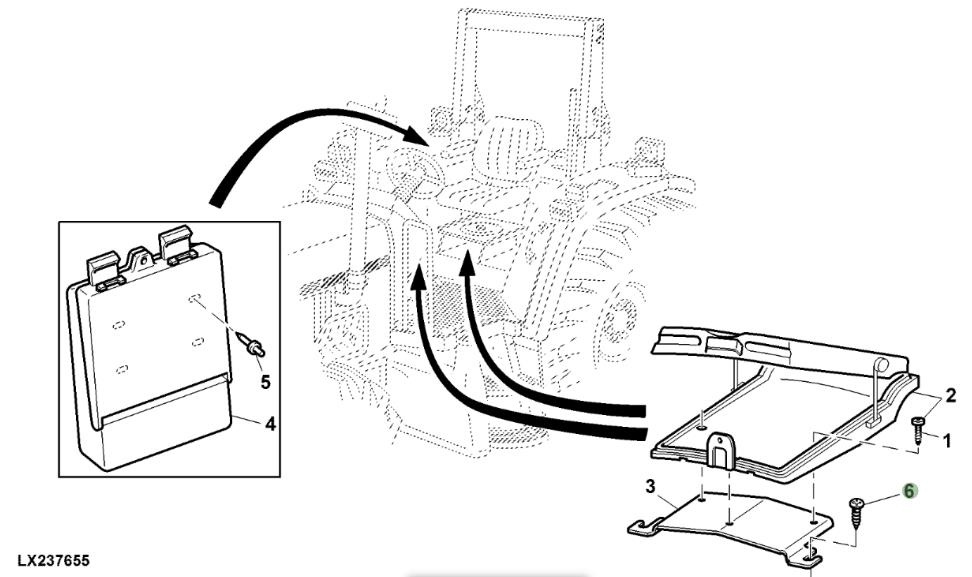 5
4
2
1
3
6
LX237655