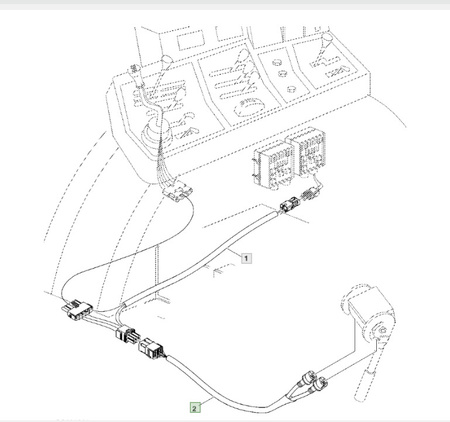 1

2