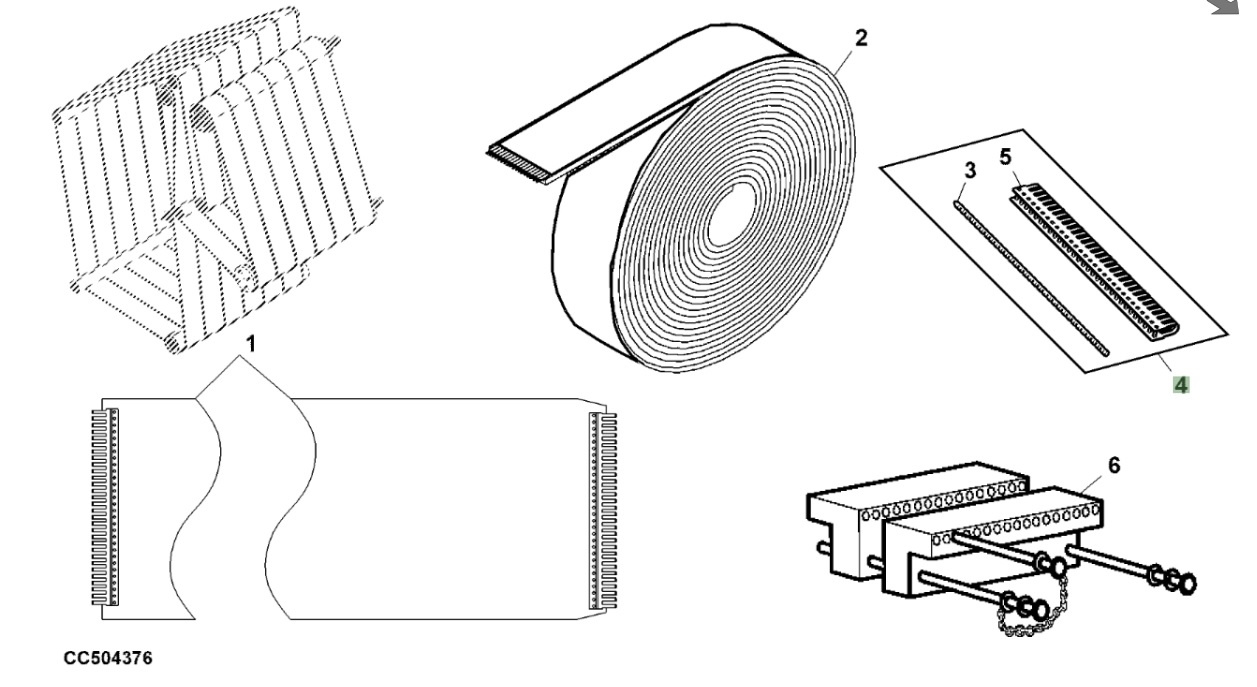 2
3
5
1
4
6
CC504376