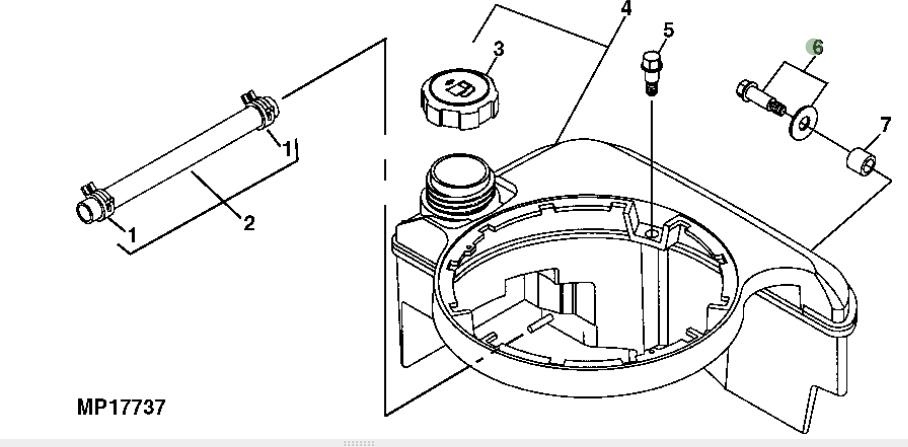 4
5
3
6
7
1
2
1
MP17737