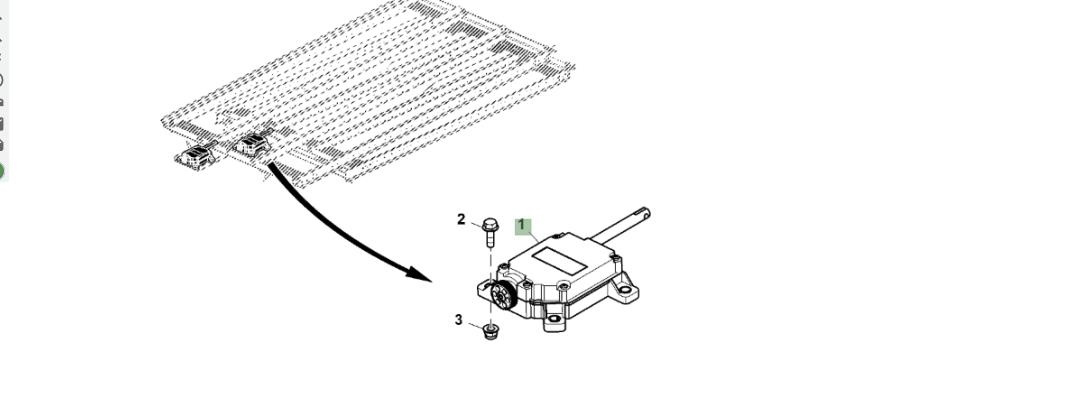 2
1
3