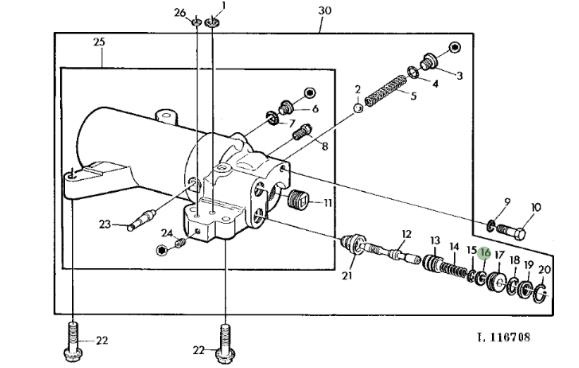 26
1
30
25
3
4
2
5
6
7
8
11
9
10
23
24
12
13
14
15
16
17
18
19
20
21
22
22
L 116708