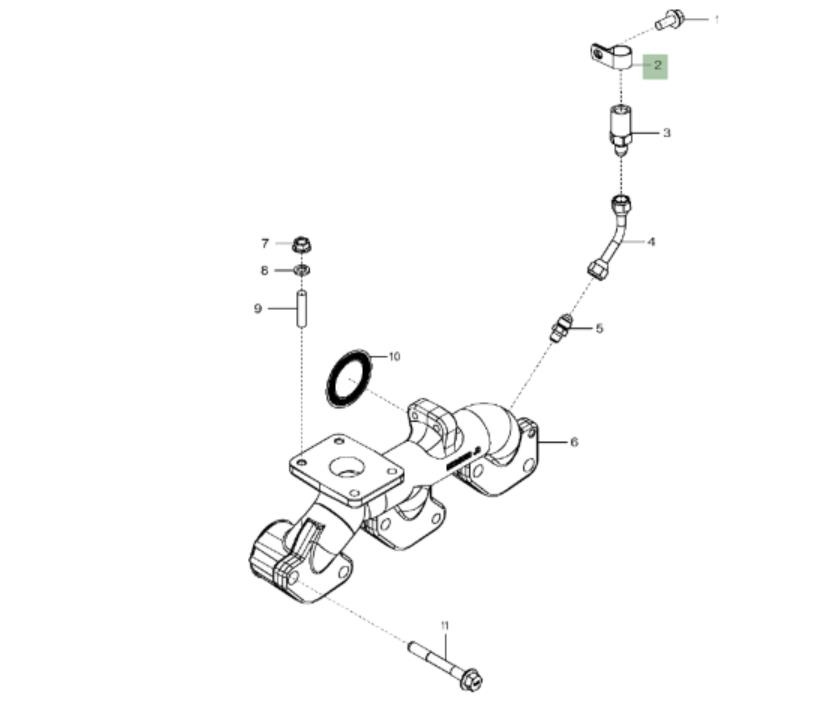 1
2
3
4
5
6
7
8
9
10
11