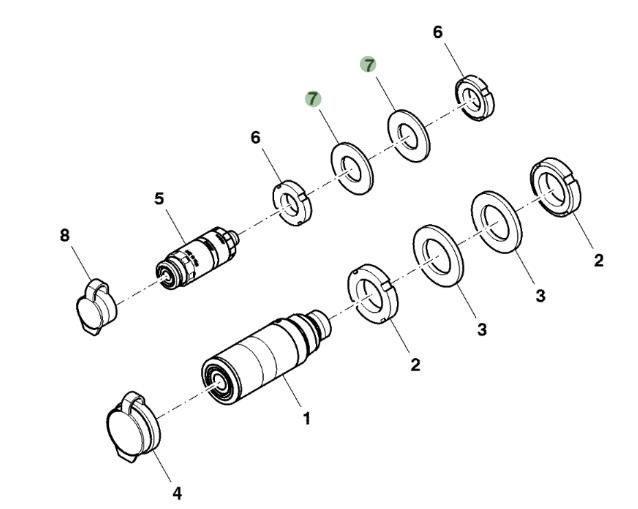 6
7
7
6
5
8
2
3
3
2
1
4