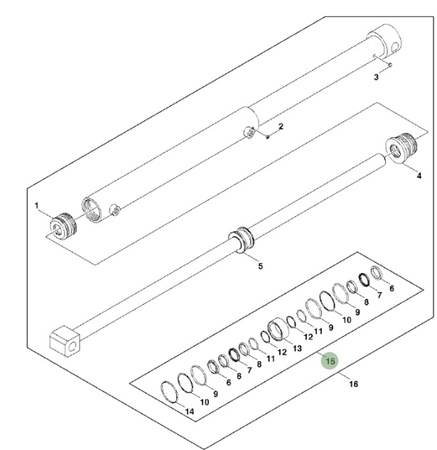 3
2
4
1
5
6
7
8
9
10
9
11
12
13
12
11
8
7
8
6
9
10
14
15
16